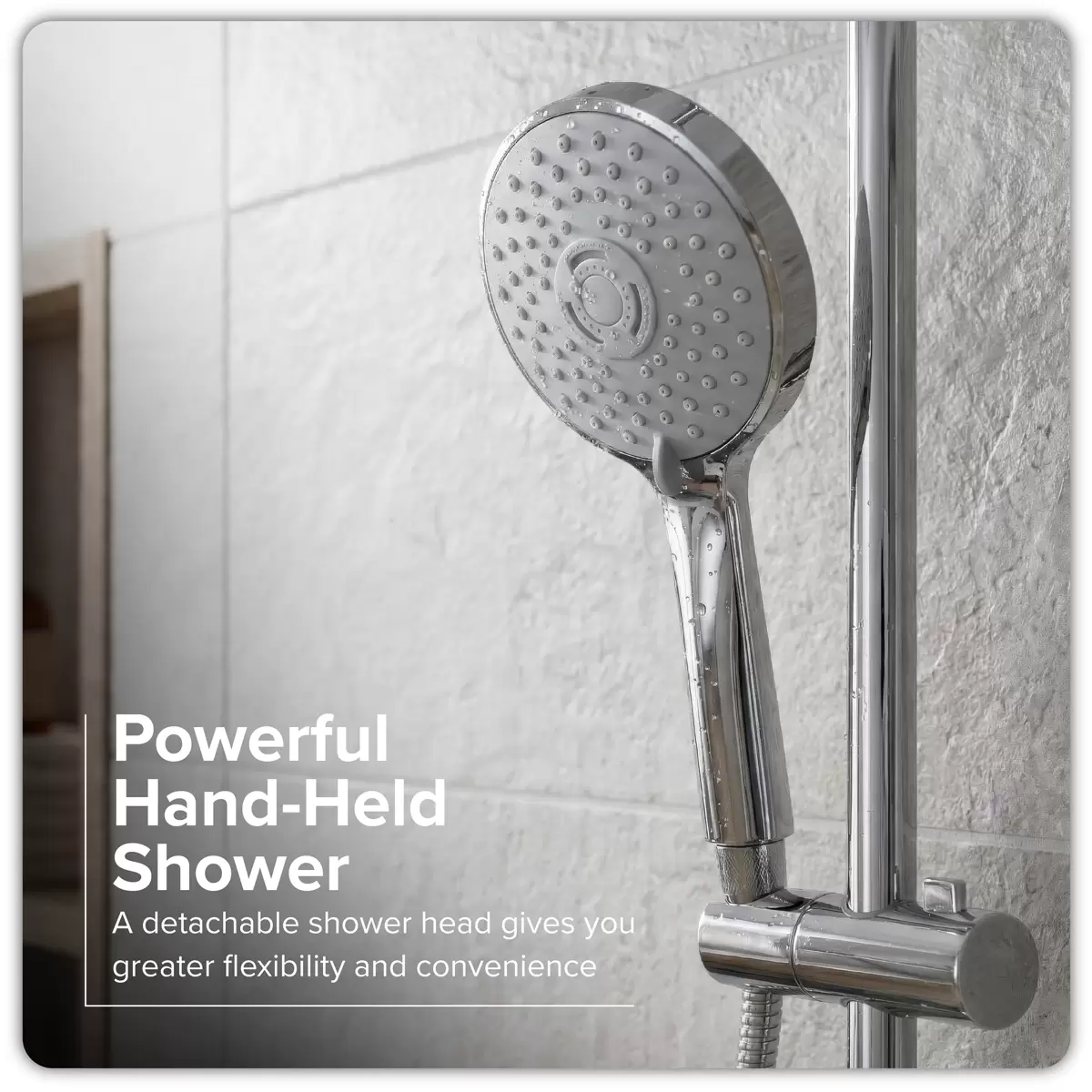 Powerful Hand-Held Shower

A detachable shower head gives you greater flexibility and convenience